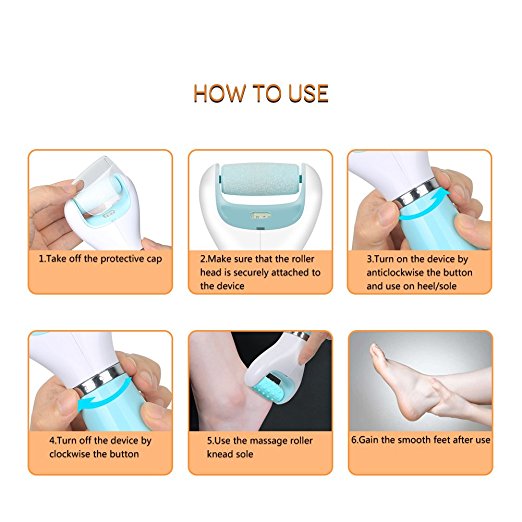 HOW TO USE

1.Take off the protective cap

2.Make sure that the roller head is securely attached to the device

3.Turn on the device by anticlockwise the button and use on heel/sole

4.Turn off the device by clockwise the button

5.Use the massage roller knead sole

6.Gain the smooth feet after use