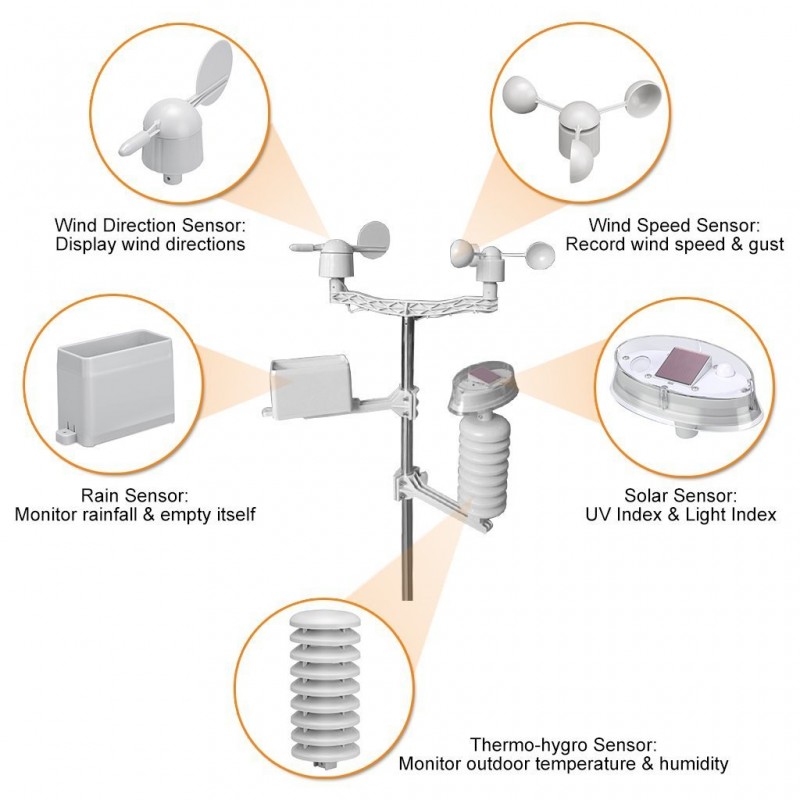 Wind Direction Sensor:
Display wind directions

Wind Speed Sensor:
Record wind speed & gust

Rain Sensor:
Monitor rainfall & empty itself

Solar Sensor:
UV Index & Light Index

Thermo-hygro Sensor:
Monitor outdoor temperature & humidity