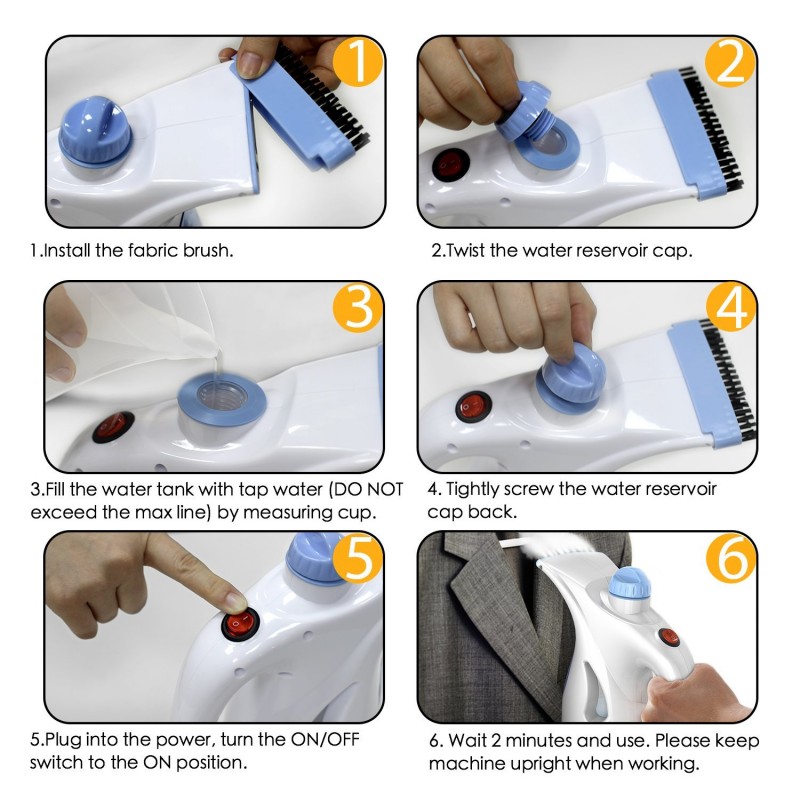 1

1.Install the fabric brush.

2

2.Twist the water reservoir cap.

3

3.Fill the water tank with tap water (DO NOT exceed the max line) by measuring cup.

4

4. Tightly screw the water reservoir cap back.

5

5.Plug into the power, turn the ON/OFF switch to the ON position.

6

6. Wait 2 minutes and use. Please keep machine upright when working.