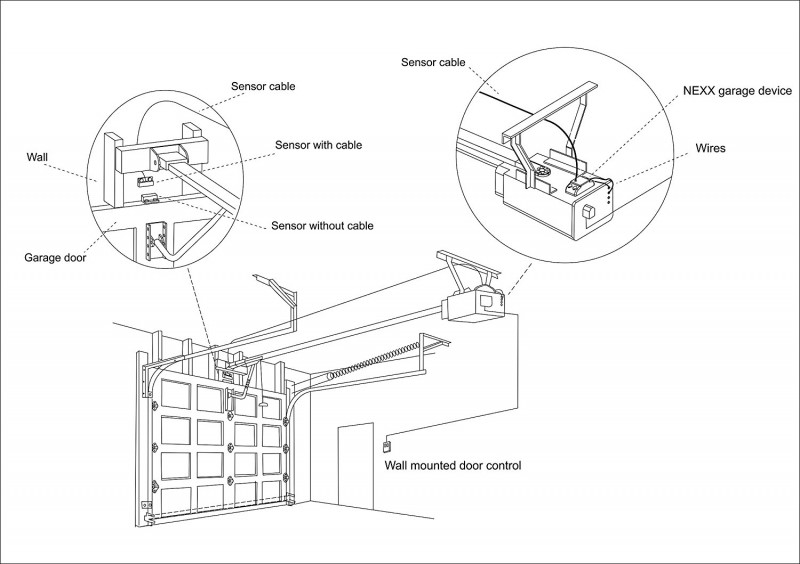 Sensor cable

Wall

Sensor with cable

Sensor without cable

Garage door

Sensor cable

NEXX garage device

Wires

Wall mounted door control