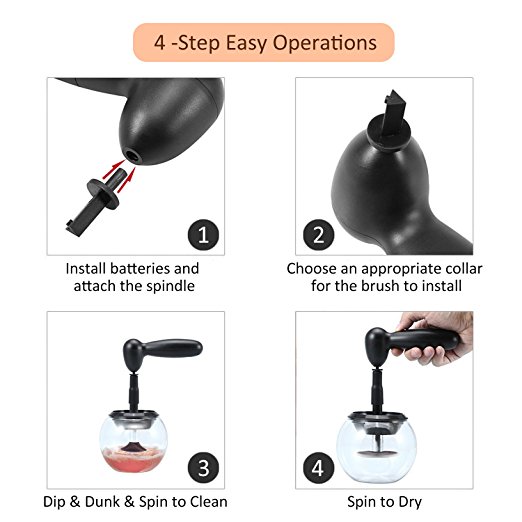 4 -Step Easy Operations

1

Install batteries and attach the spindle

2

Choose an appropriate collar for the brush to install

3

Dip & Dunk & Spin to Clean

4

Spin to Dry