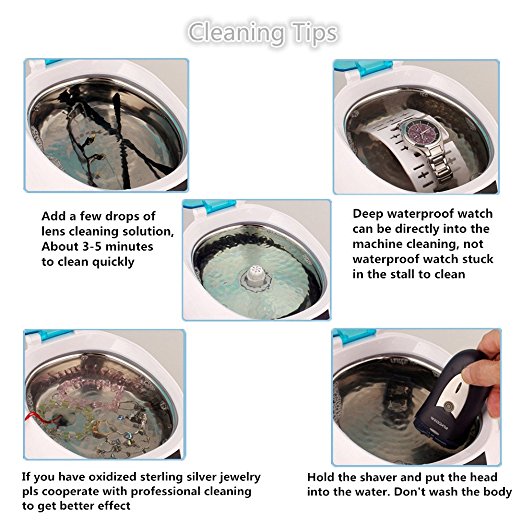 Cleaning Tips

Add a few drops of lens cleaning solution, About 3-5 minutes to clean quickly

Deep waterproof watch can be directly into the machine cleaning, not waterproof watch stuck in the stall to clean

If you have oxidized sterling silver jewelry pls cooperate with professional cleaning to get better effect

Hold the shaver and put the head into the water. Don't wash the body