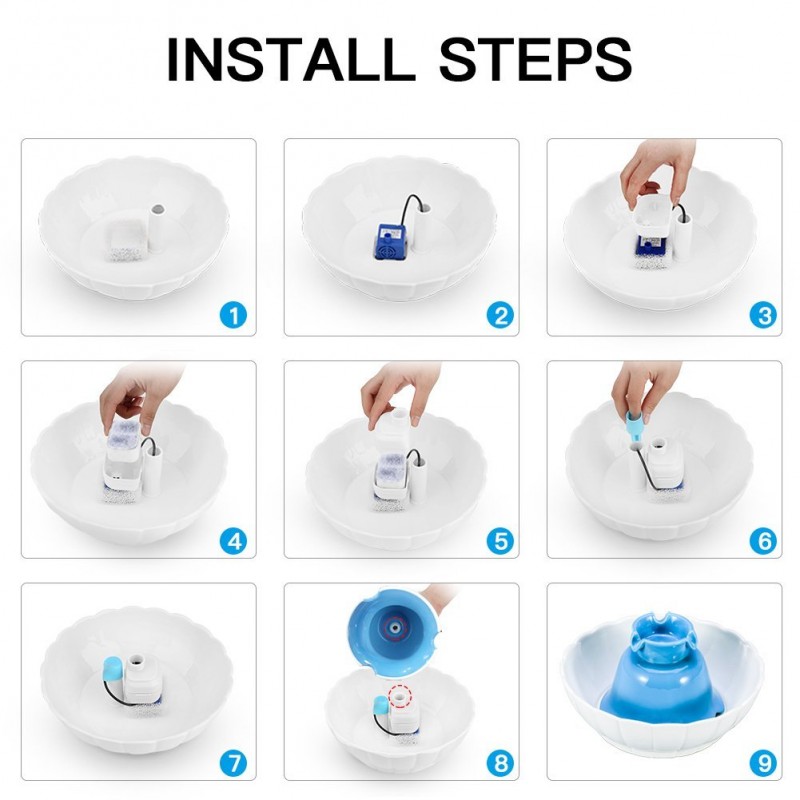 INSTALL STEPS

1

2

3

4

5

6

7

8

9